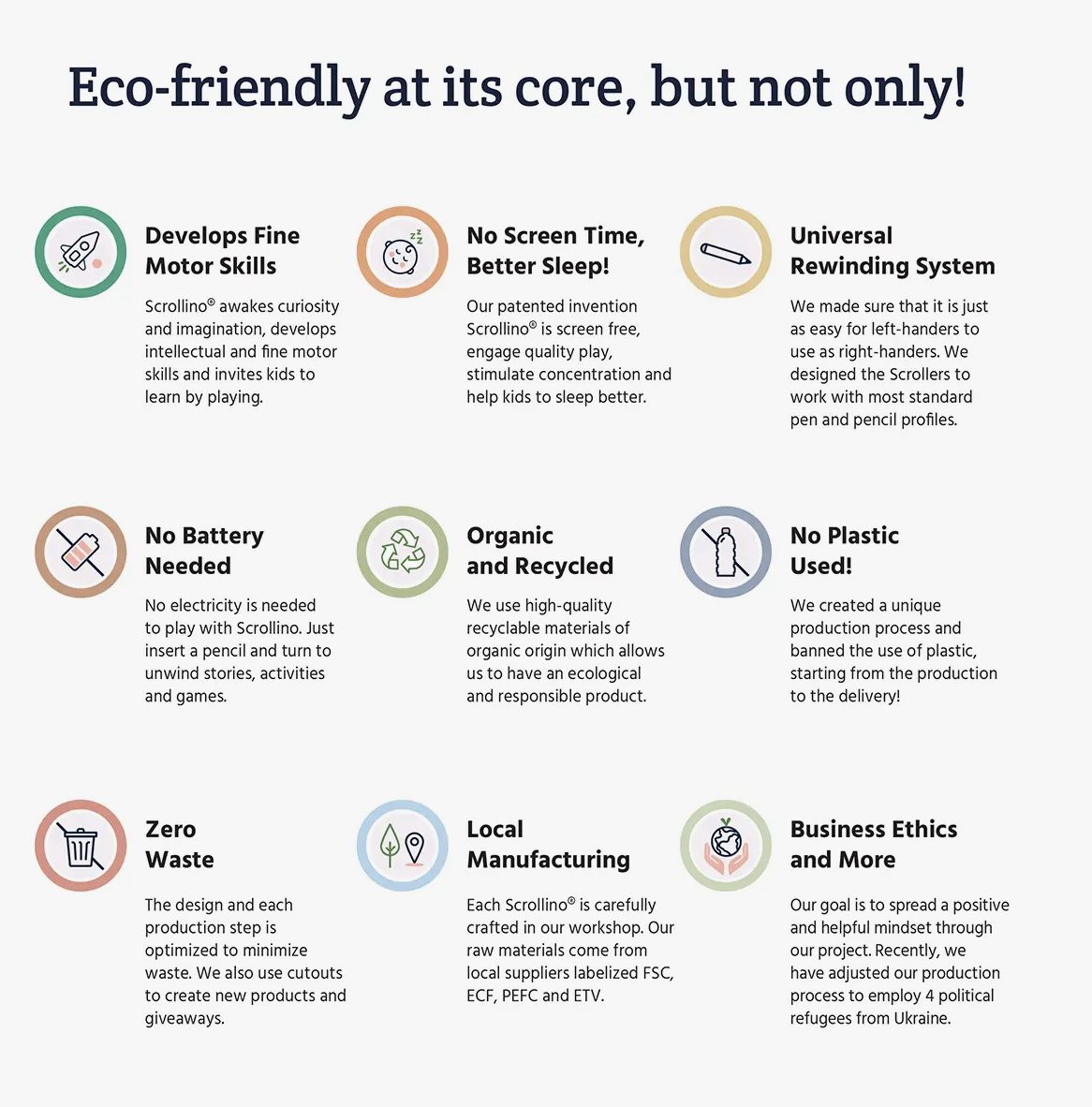 Eco-friendly at its core, but not only!

Develops Fine Motor Skills

Scrollino® awakes curiosity and imagination, develops intellectual and fine motor skills and invites kids to learn by playing.

No Screen Time, Better Sleep!

Our patented invention Scrollino® is screen free, engage quality play, stimulate concentration and help kids to sleep better.

Universal Rewinding System

We made sure that it is just as easy for left-handers to use as right-handers. We designed the Scrollers to work with most standard pen and pencil profiles.

No Battery Needed

No electricity is needed to play with Scrollino. Just insert a pencil and turn to unwind stories, activities and games.

Organic and Recycled

We use high-quality recyclable materials of organic origin which allows us to have an ecological and responsible product.

No Plastic Used!

We created a unique production process and banned the use of plastic, starting from the production to the delivery!

Zero Waste

The design and each production step is optimized to minimize waste. We also use cutouts to create new products and giveaways.

Local Manufacturing

Each Scrollino® is carefully crafted in our workshop. Our raw materials come from local suppliers labelized FSC, ECF, PEFC and ETV.

Business Ethics and More

Our goal is to spread a positive and helpful mindset through our project. Recently, we have adjusted our production process to employ 4 political refugees from Ukraine.